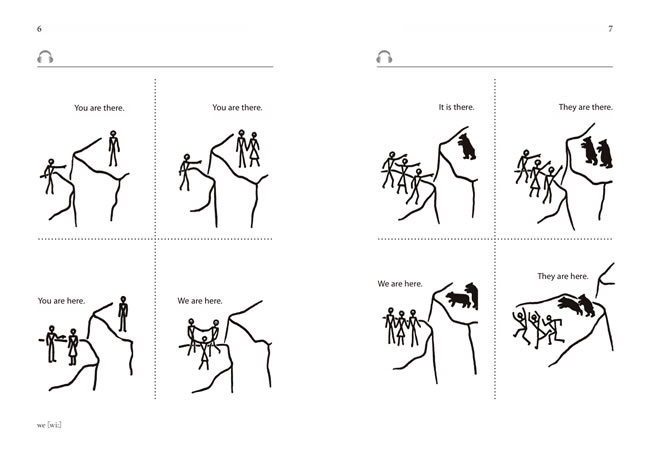 6

You are there.

You are there.

You are here.

We are here.

we [wi:]

7

It is there.

They are there.

We are here.

They are here.